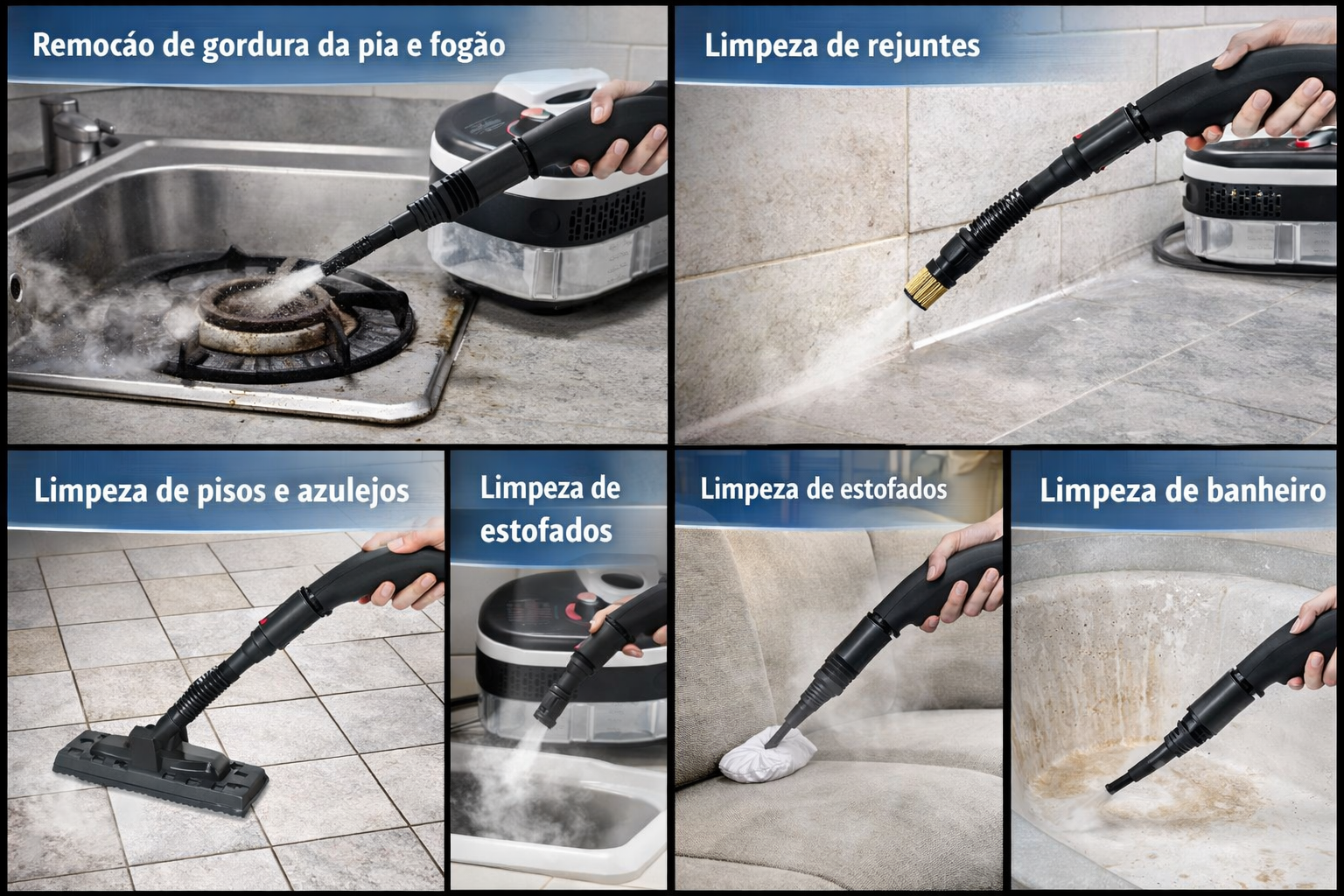 Remocáo de gordura da pia e fogão

Limpeza de rejuntes

Limpeza de pisos e azulejos

Limpeza de estofados

Limpeza de estofados

Limpeza de banheiro